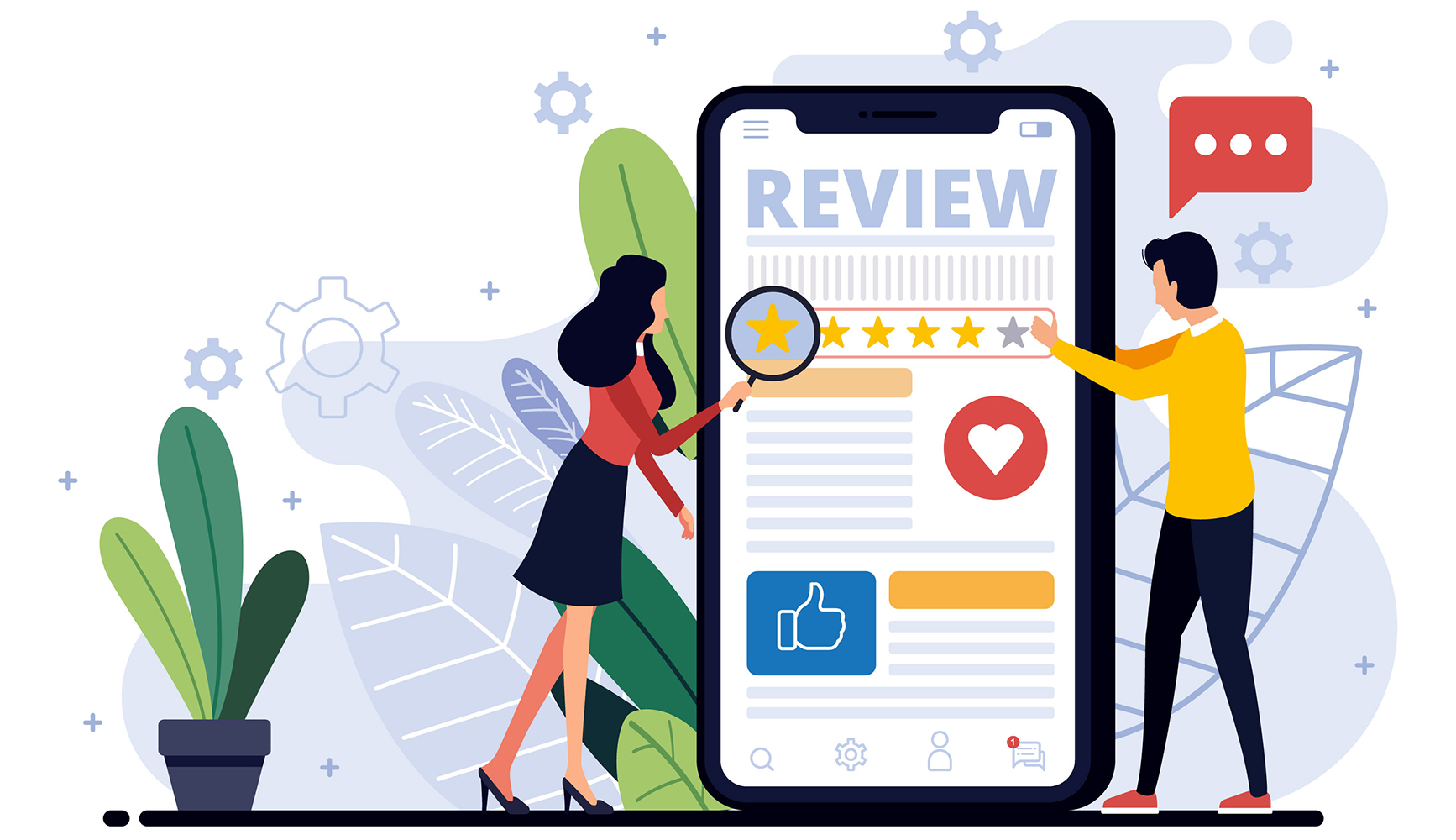 REVIEW

1